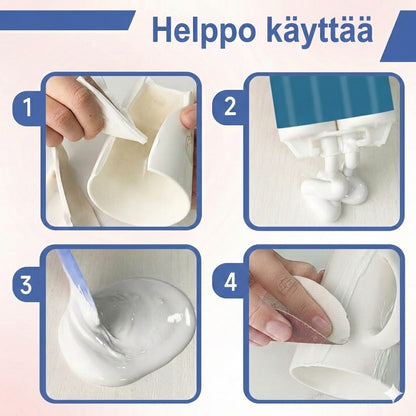 Helppo käyttää

1

2

3

4