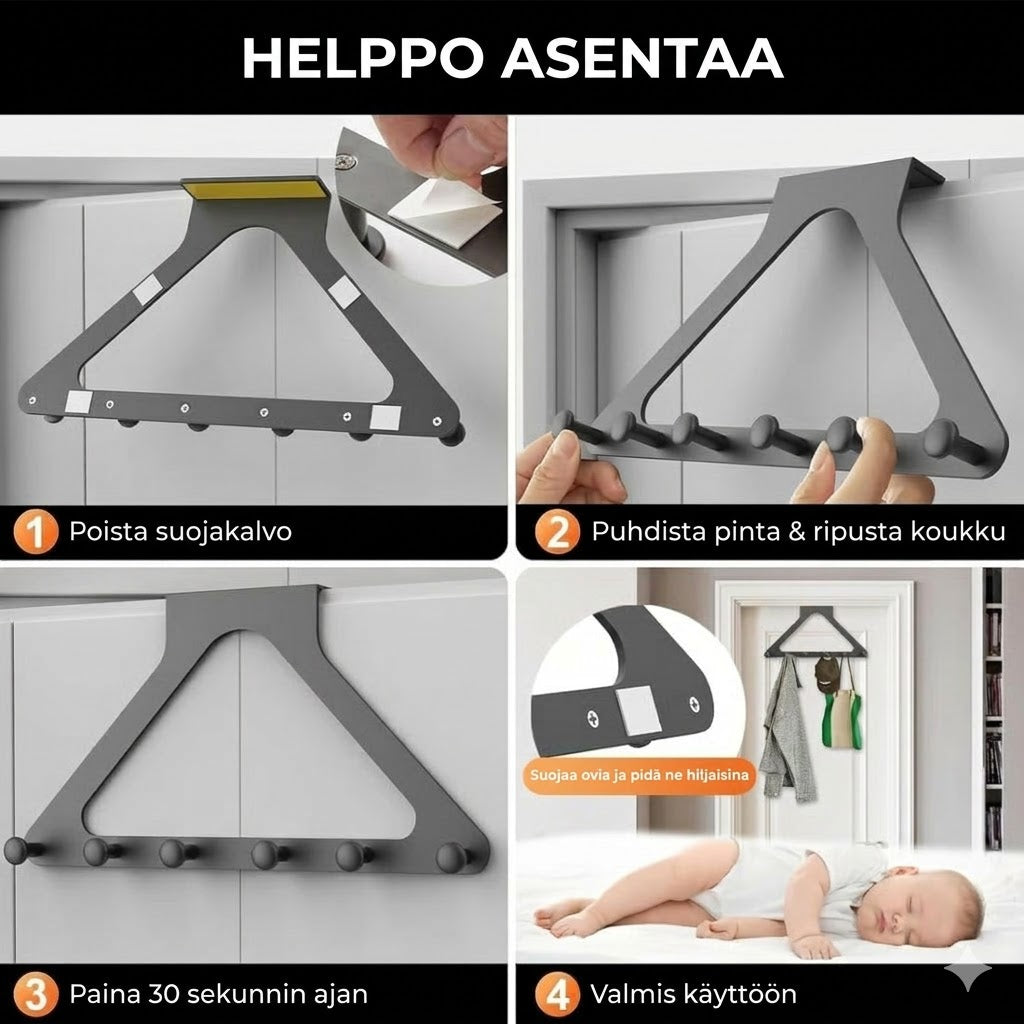 HELPPO ASENTAA

1 Poista suojakalvo

2 Puhdista pinta & ripusta koukku

3 Paina 30 sekunnin ajan

Suojaa ovia ja pidä ne hiljaisina

4 Valmis käyttöön