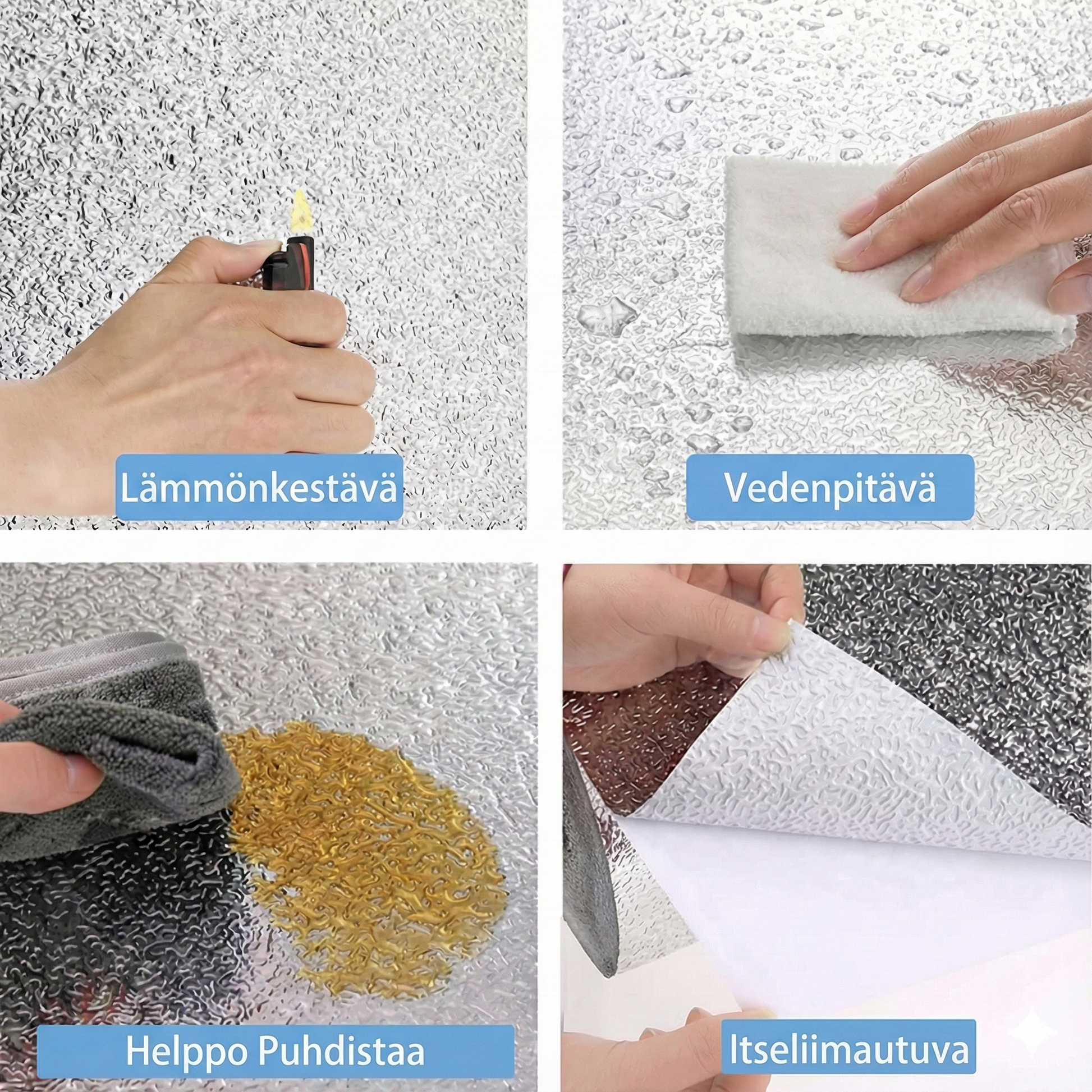 Lämmönkestävä

Vedenpitävä

Helppo Puhdistaa

Itseliimautuva