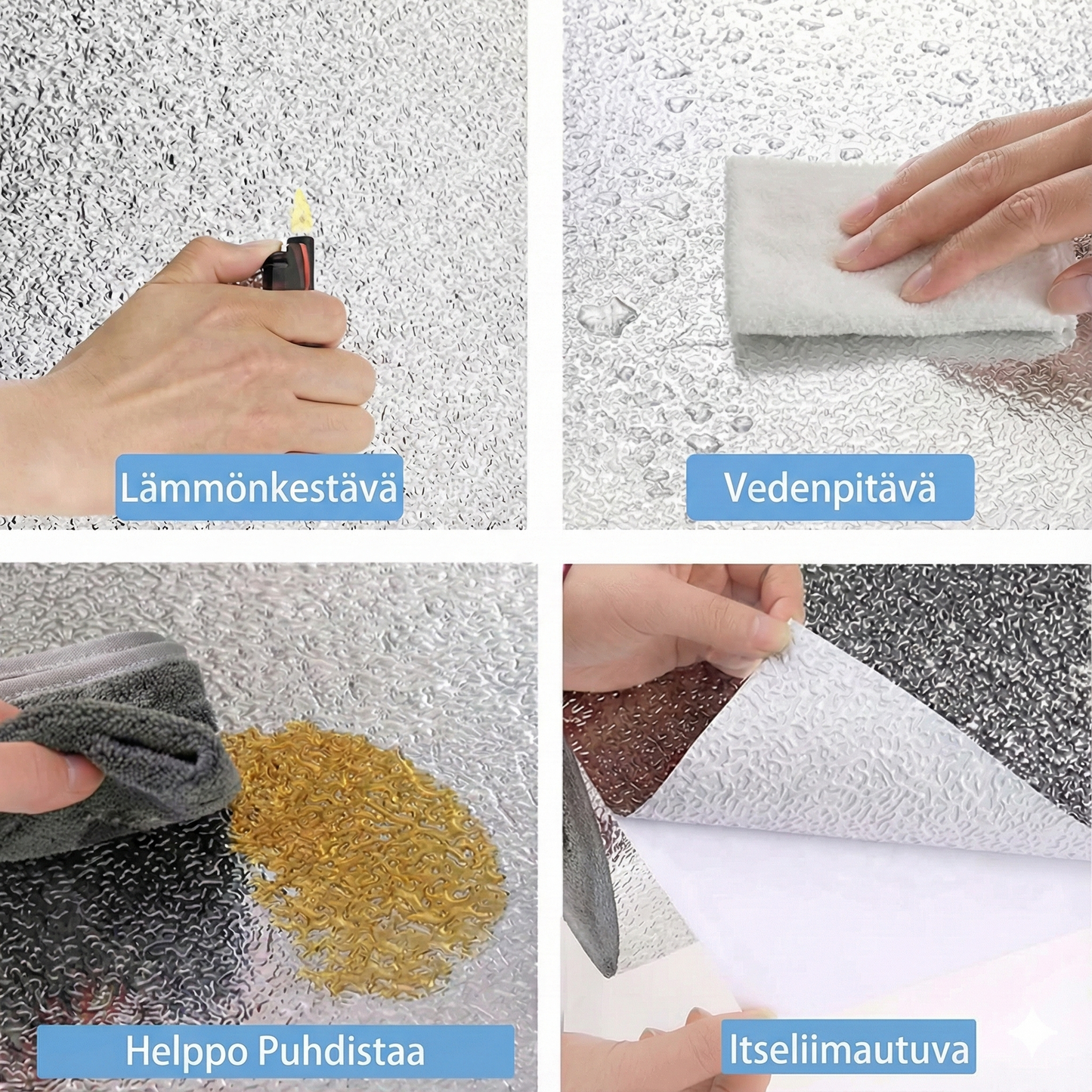 Lämmönkestävä

Vedenpitävä

Helppo Puhdistaa

Itseliimautuva